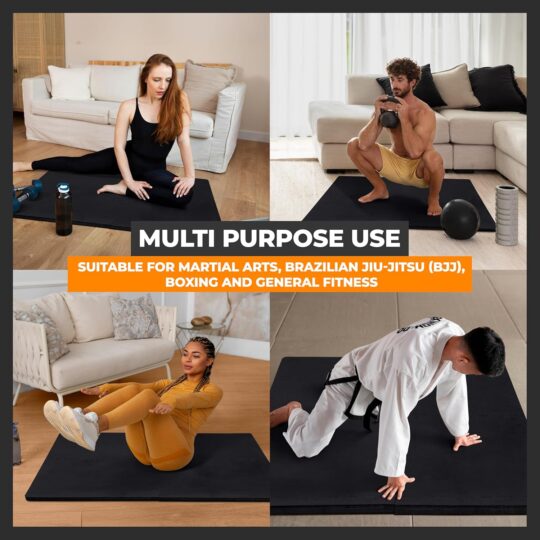 MULTI PURPOSE USE

SUITABLE FOR MARTIAL ARTS, BRAZILIAN JIU-JITSU (BJJ), BOXING AND GENERAL FITNESS