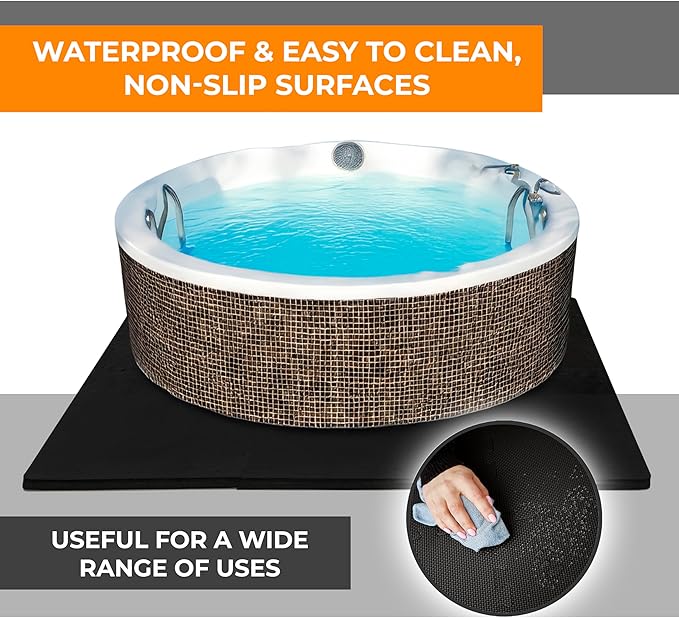 WATERPROOF & EASY TO CLEAN, NON-SLIP SURFACES

USEFUL FOR A WIDE RANGE OF USES