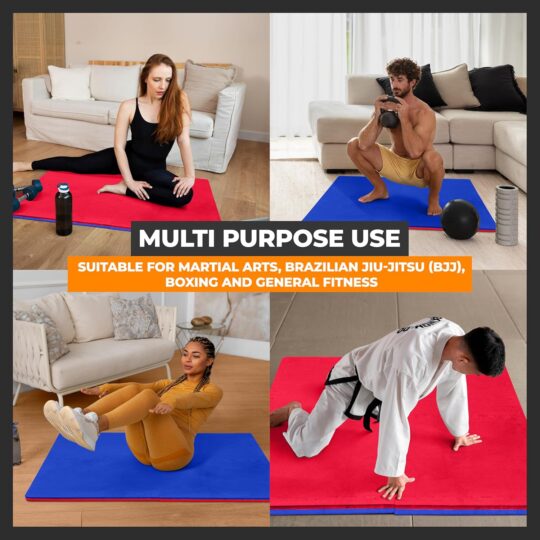 MULTI PURPOSE USE

SUITABLE FOR MARTIAL ARTS, BRAZILIAN JIU-JITSU (BJJ), BOXING AND GENERAL FITNESS