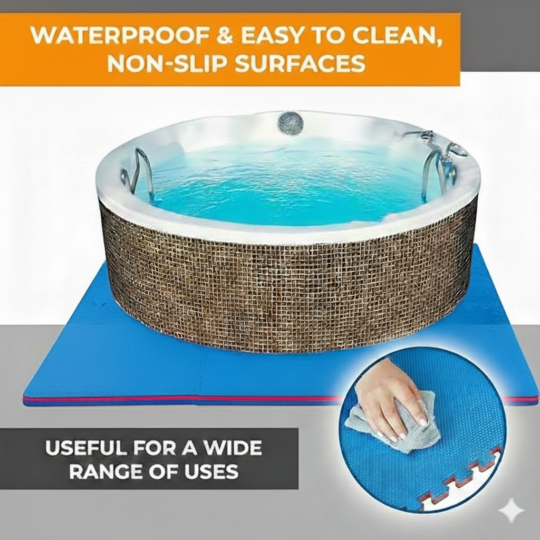 WATERPROOF & EASY TO CLEAN, NON-SLIP SURFACES

USEFUL FOR A WIDE RANGE OF USES