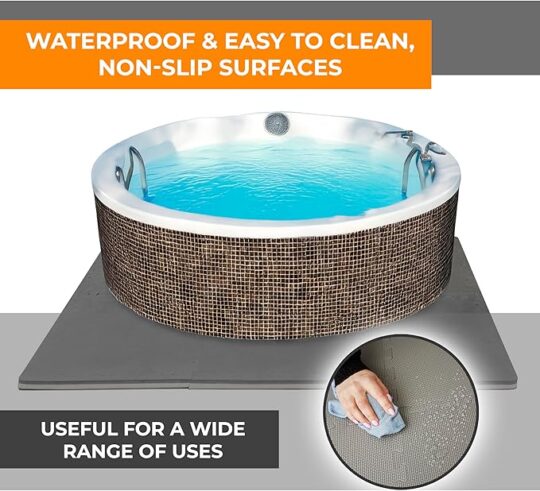 WATERPROOF & EASY TO CLEAN, NON-SLIP SURFACES

USEFUL FOR A WIDE RANGE OF USES