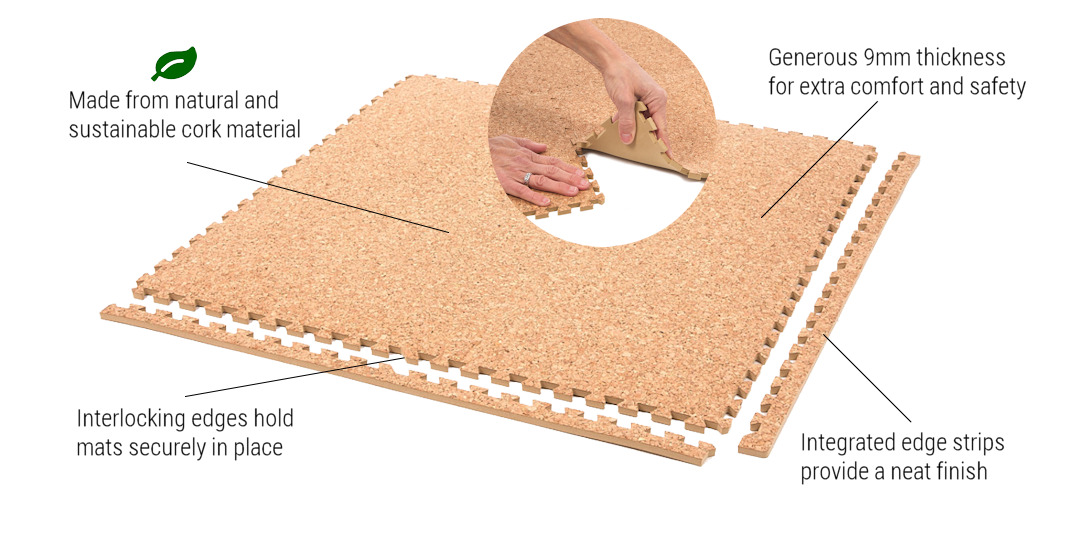 Made from natural and sustainable cork material

Generous 9mm thickness for extra comfort and safety

Interlocking edges hold mats securely in place

Integrated edge strips provide a neat finish